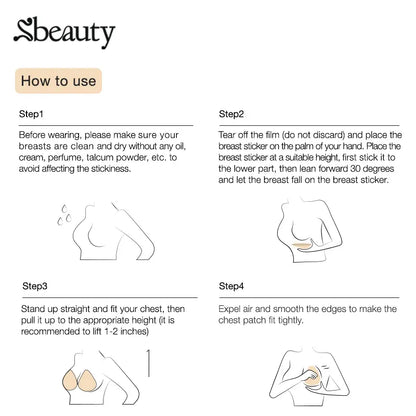 Sbeauty

How to use

Step1

Before wearing, please make sure your breasts are clean and dry without any oil, cream, perfume, talcum powder, etc. to avoid affecting the stickiness.

Step2

Tear off the film (do not discard) and place the breast sticker on the palm of your hand. Place the breast sticker at a suitable height, first stick it to the lower part, then lean forward 30 degrees and let the breast fall on the breast sticker.

Step3

Stand up straight and fit your chest, then pull it up to the appropriate height (it is recommended to lift 1-2 inches)

Step4

Expel air and smooth the edges to make the chest patch fit tightly.